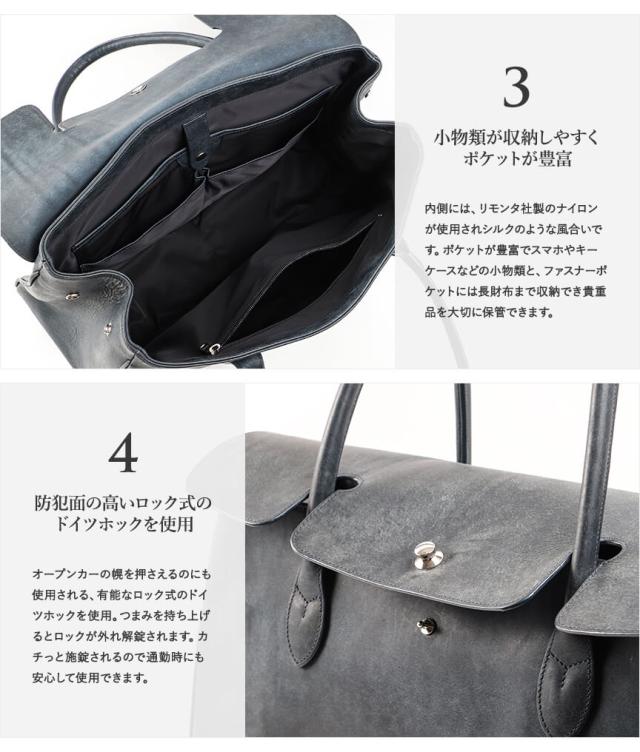 3

小物類が収納しやすく
ポケットが豊富

内側には、リモンタ社製のナイロンが使用されシルクのような風合いです。ポケットが豊富でスマホやキーケースなどの小物類と、ファスナーポケットには長財布まで収納でき貴重品を大切に保管できます。

4

防犯面の高いロック式の
ドイツホックを使用

オープンカーの幌を押さえるのにも使用される、有能なロック式のドイツホックを使用。つまみを持ち上げるとロックが外れ解錠されます。カチっと施錠されるので通勤時にも安心して使用できます。