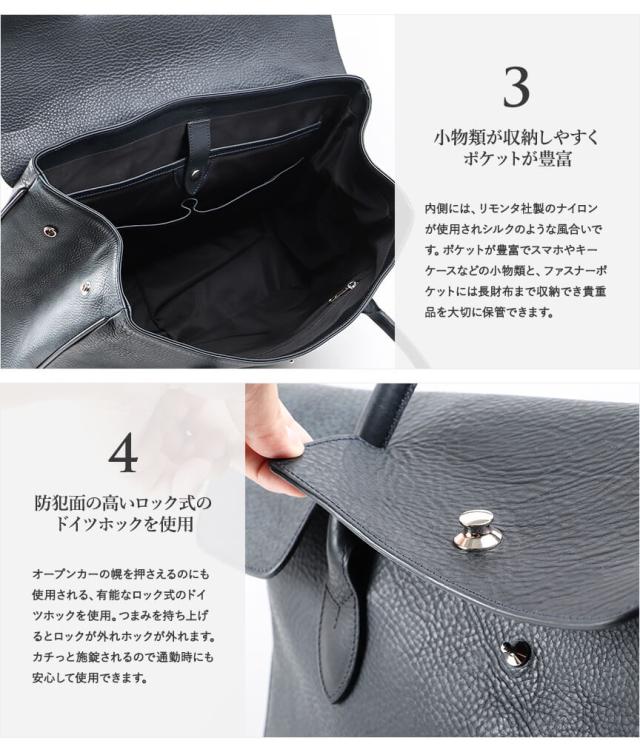 3

小物類が収納しやすく
ポケットが豊富

内側には、リモンタ社製のナイロンが使用されシルクのような風合いです。ポケットが豊富でスマホやキーケースなどの小物類と、ファスナーポケットには長財布まで収納でき貴重品を大切に保管できます。

4

防犯面の高いロック式の
ドイツホックを使用

オープンカーの幌を押さえるのにも使用される、有能なロック式のドイツホックを使用。つまみを持ち上げるとロックが外れホックが外れます。カチっと施錠されるので通勤時にも安心して使用できます。