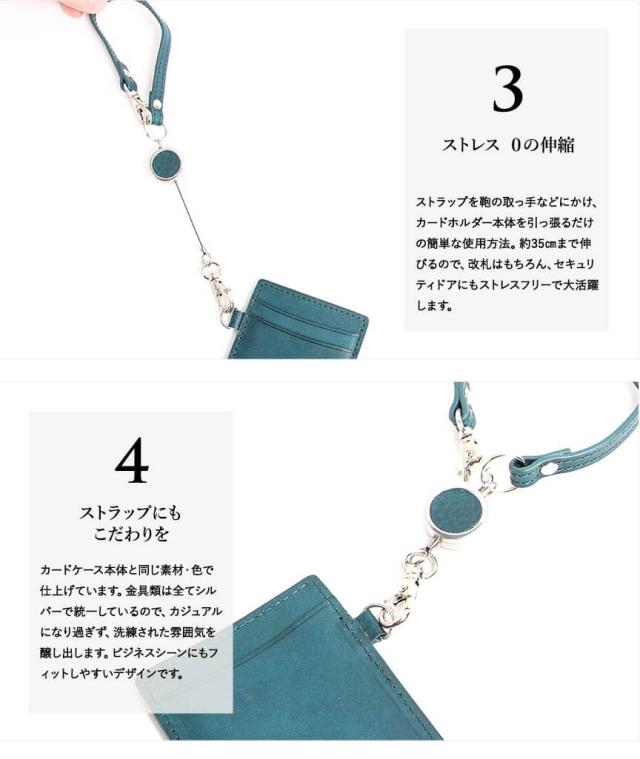 3

ストレス 0の伸縮

ストラップを鞄の取っ手などにかけ、カードホルダー本体を引っ張るだけの簡単な使用方法。約35cmまで伸びるので、改札はもちろん、セキュリティドアにもストレスフリーで大活躍します。

4

ストラップにも
こだわりを

カードケース本体と同じ素材・色で仕上げています。金具類は全てシルバーで統一しているので、カジュアルになり過ぎず、洗練された雰囲気を醸し出します。ビジネスシーンにもフィットしやすいデザインです。