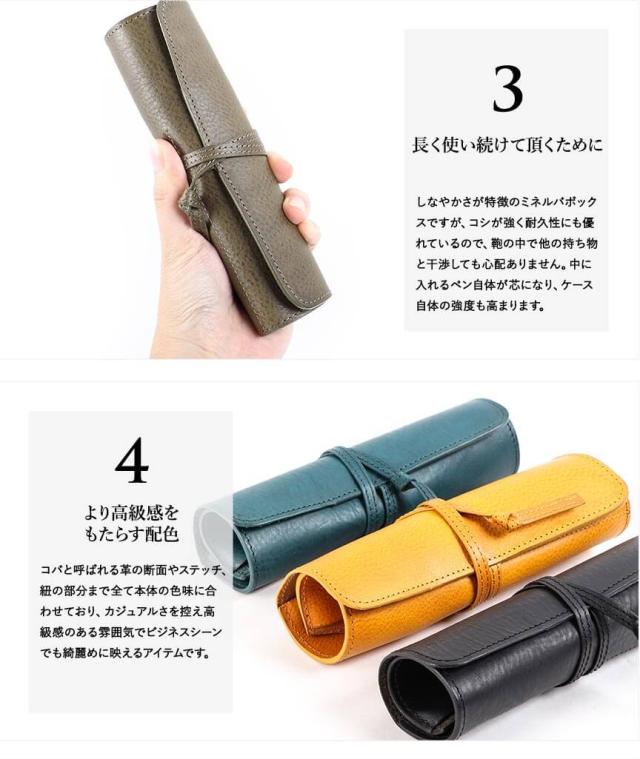 3

長く使い続けて頂くために

しなやかさが特徴のミネルバボックスですが、コシが強く耐久性にも優れているので、鞄の中で他の持ち物と干渉しても心配ありません。中に入れるペン自体が芯になり、ケース自体の強度も高まります。

4

より高級感をもたらす配色

コバと呼ばれる革の断面やステッチ、紐の部分まで全て本体の色味に合わせており、カジュアルさを控え高級感のある雰囲気でビジネスシーンでも綺麗めに映えるアイテムです。