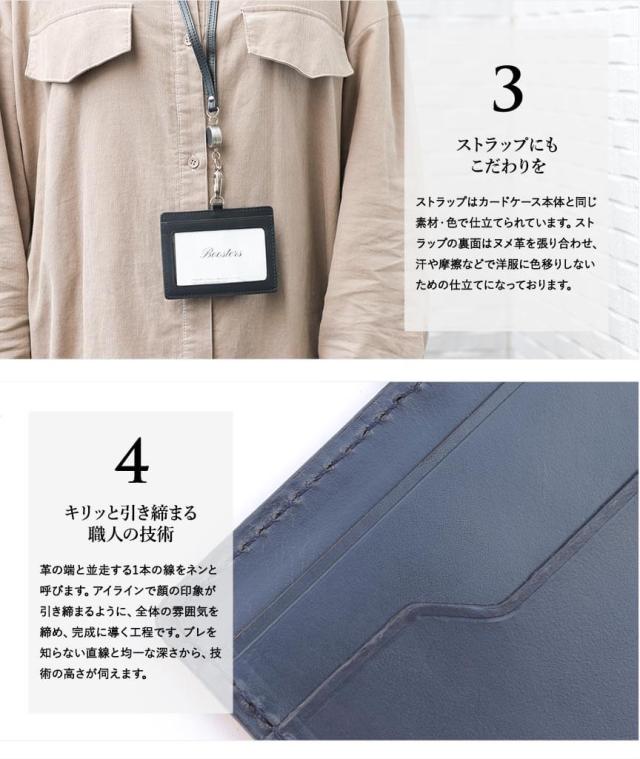 Boosters

3

ストラップにも
こだわりを

ストラップはカードケース本体と同じ素材・色で仕立てられています。ストラップの裏面はヌメ革を張り合わせ、汗や摩擦などで洋服に色移りしないための仕立てになっております。

4

キリッと引き締まる
職人の技術

革の端と並走する1本の線をネンと呼びます。アイラインで顔の印象が引き締まるように、全体の雰囲気を締め、完成に導く工程です。ブレを知らない直線と均一な深さから、技術の高さが伺えます。