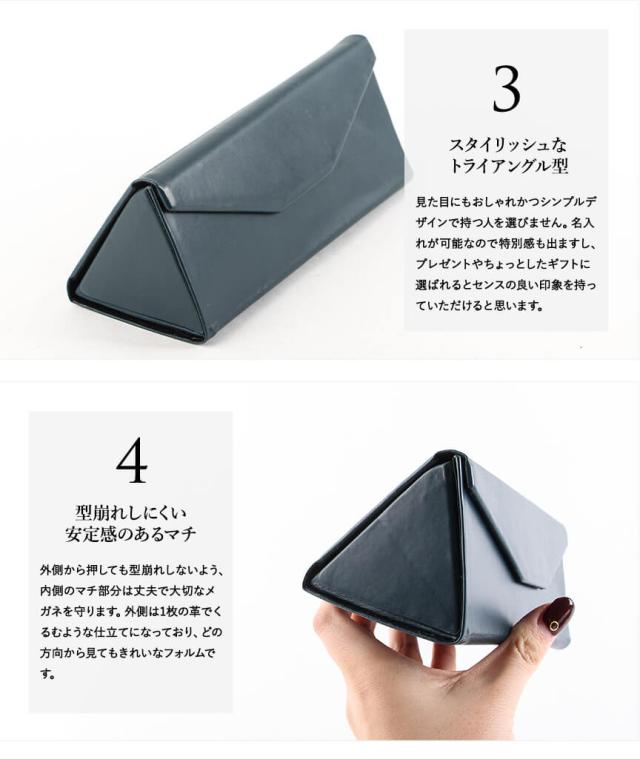 3

スタイリッシュな
トライアングル型

見た目にもおしゃれかつシンプルデザインで持つ人を選びません。名入れが可能なので特別感も出ますし、プレゼントやちょっとしたギフトに選ばれるとセンスの良い印象を持っていただけると思います。

4

型崩れしにくい
安定感のあるマチ

外側から押しても型崩れしないよう、内側のマチ部分は丈夫で大切なメガネを守ります。外側は1枚の革でくるむような仕立てになっており、どの方向から見てもきれいなフォルムです。