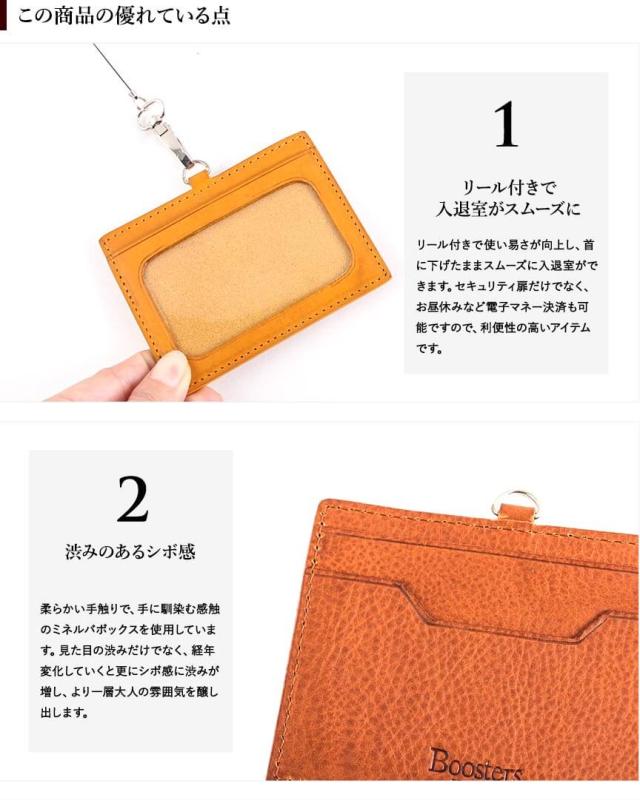 この商品の優れている点

1

リール付きで
入退室がスムーズに

リール付きで使い易さが向上し、首に下げたままスムーズに入退室ができます。セキュリティ扉だけでなく、お昼休みなど電子マネー決済も可能ですので、利便性の高いアイテムです。

2

渋みのあるシボ感

柔らかい手触りで、手に馴染む感触のミネルバボックスを使用しています。見た目の渋みだけでなく、経年変化していくと更にシボ感に渋みが増し、より一層大人の雰囲気を醸し出します。

Boosters