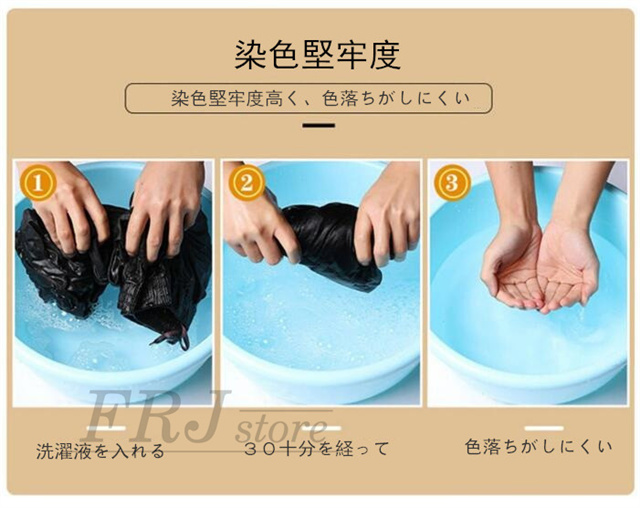 染色堅牢度

染色堅牢度高く、色落ちがしにくい

1

2

3

FRJ store

洗濯液を入れる

３０十分を経って

色落ちがしにくい