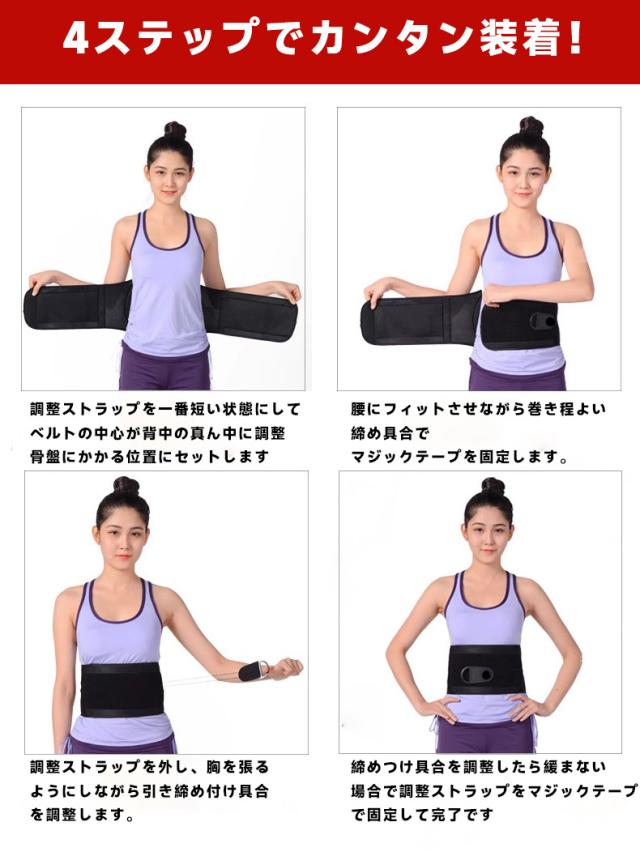 4ステップでカンタン装着!

調整ストラップを一番短い状態にして
ベルトの中心が背中の真ん中に調整
骨盤にかかる位置にセットします

腰にフィットさせながら巻き程よい
締め具合で
マジックテープを固定します。

調整ストラップを外し、胸を張る
ようにしながら引き締め付け具合
を調整します。

締めつけ具合を調整したら緩まない
場合で調整ストラップをマジックテープ
で固定して完了です