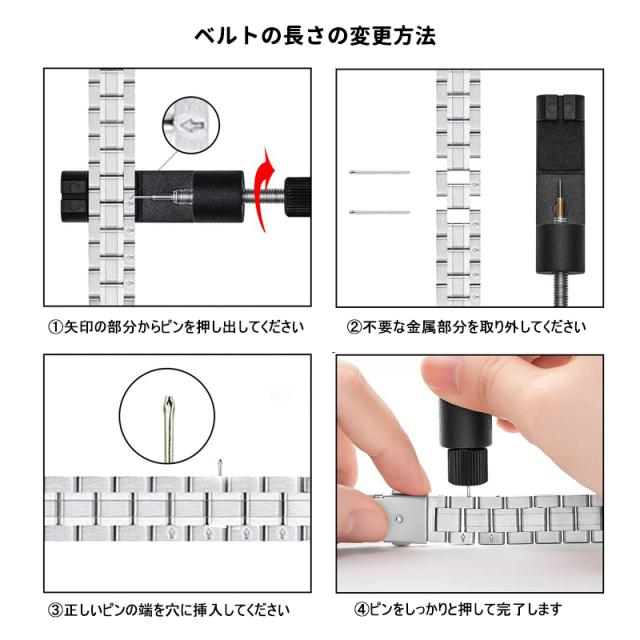 ベルトの長さの変更方法

①矢印の部分からピンを押し出してください

②不要な金属部分を取り外してください

③正しいピンの端を穴に挿入してください

④ピンをしっかりと押して完了します