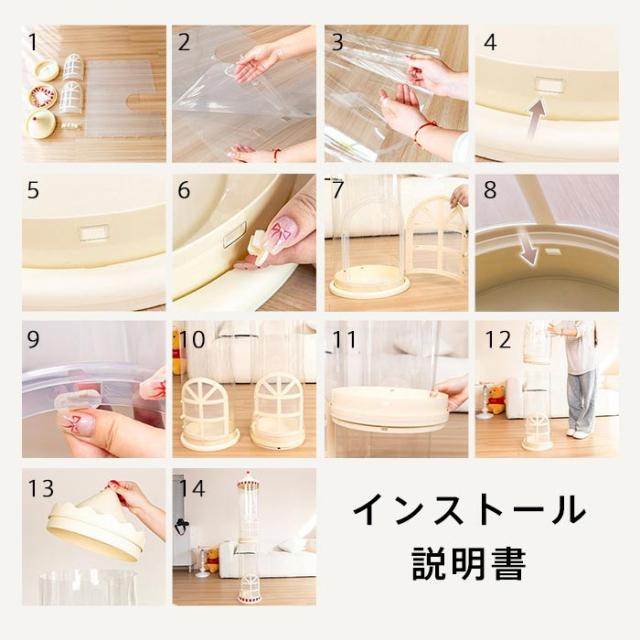 1
2
3
4
5
6
7
8
9
10
11
12
13
14
インストール
説明書