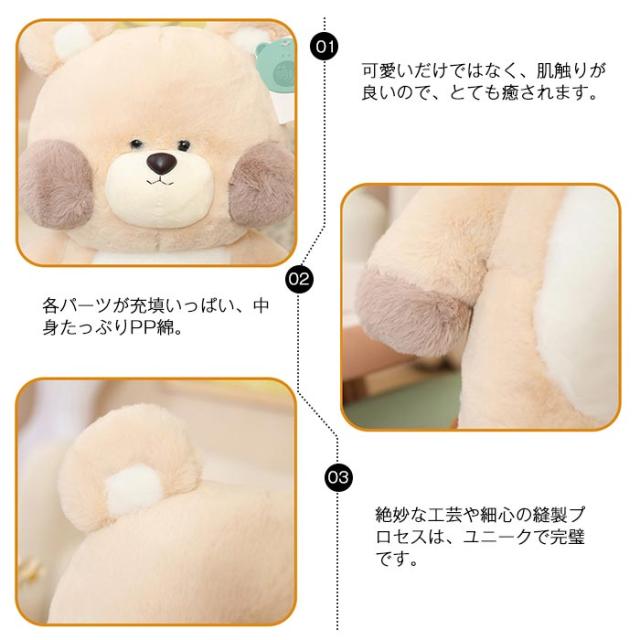 01

可愛いだけではなく、肌触りが良いので、とても癒されます。

02

各パーツが充填いっぱい、中身たっぷりPP綿。

03

絶妙な工芸や細心の縫製プロセスは、ユニークで完璧です。