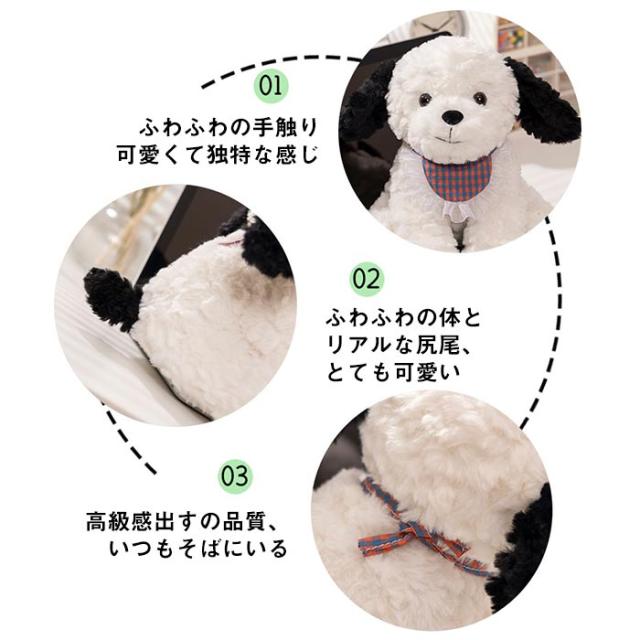 01

ふわふわの手触り
可愛くて独特な感じ

02

ふわふわの体と
リアルな尻尾、
とても可愛い

03

高級感出すの品質、
いつもそばにいる