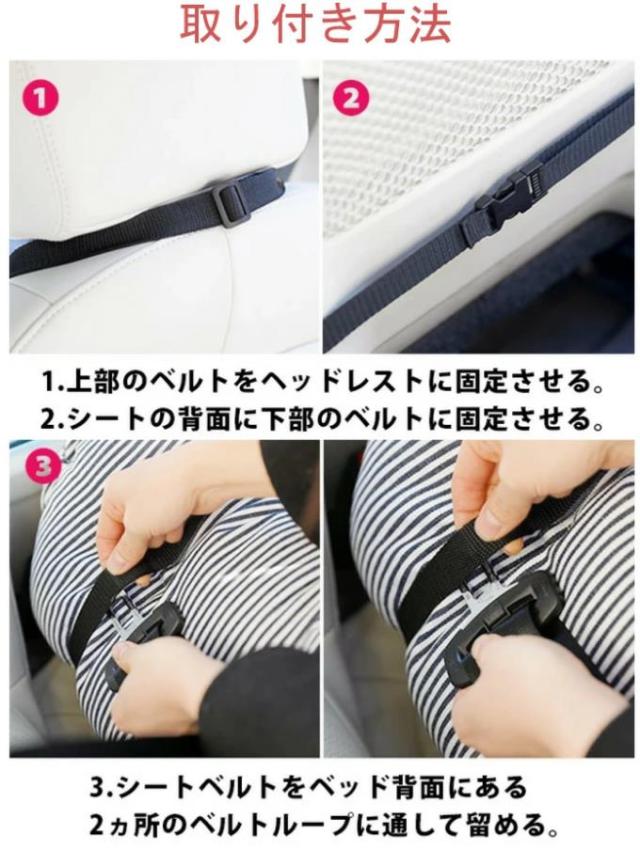 取り付き方法

1

2

1.上部のベルトをヘッドレストに固定させる。
2.シートの背面に下部のベルトに固定させる。

3

3.シートベルトをベッド背面にある
2ヵ所のベルトループに通して留める。