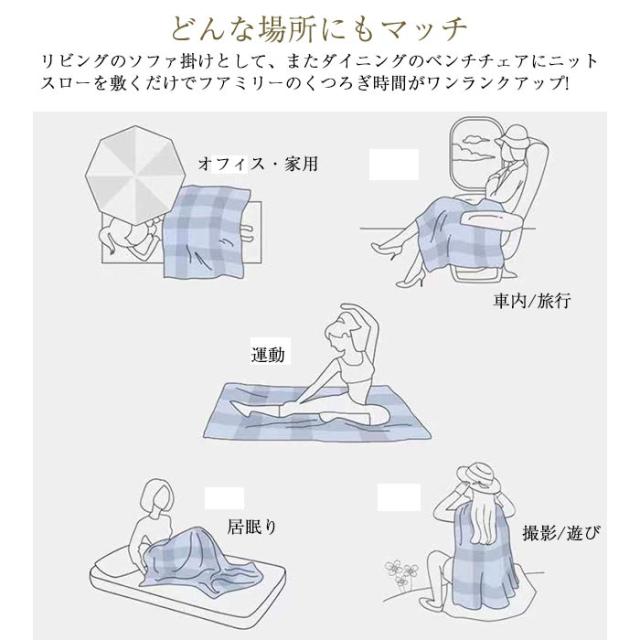 どんな場所にもマッチ

リビングのソファ掛けとして、またダイニングのベンチチェアにニットスローを敷くだけでファミリーのくつろぎ時間がワンランクアップ!

オフィス・家用

車内/旅行

運動

居眠り

撮影/遊び