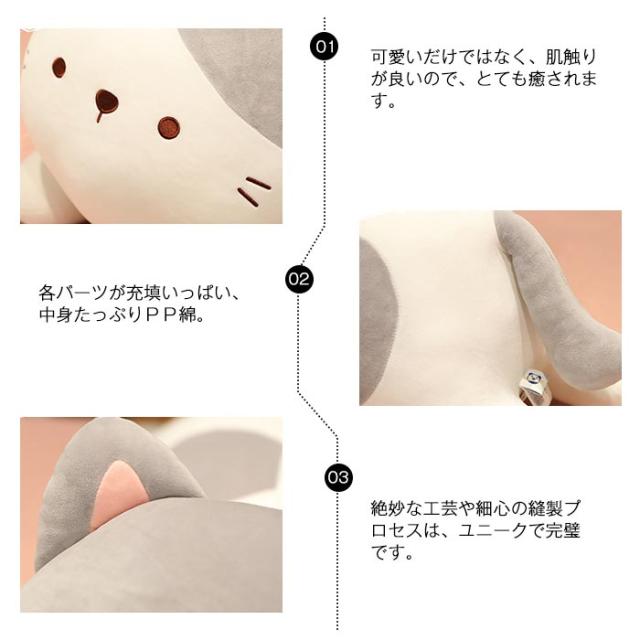 01

可愛いだけではなく、肌触りが良いので、とても癒されます。

02

各パーツが充填いっぱい、中身たっぷりPP綿。

03

絶妙な工芸や細心の縫製プロセスは、ユニークで完璧です。