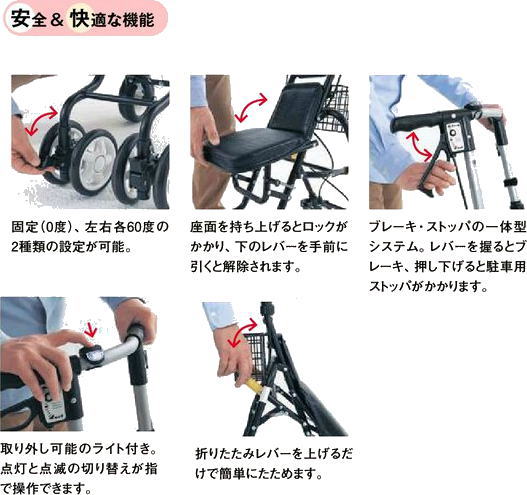 安全＆快適な機能

固定（0度）、左右各60度の2種類の設定が可能。

座面を持ち上げるとロックがかかり、下のレバーを手前に引くと解除されます。

ブレーキ・ストッパの一体型システム。レバーを握るとブレーキ、押し下げると駐車用ストッパがかかります。

取り外し可能のライト付き。点灯と点滅の切り替えが指で操作できます。

折りたたみレバーを上げるだけで簡単にたためます。