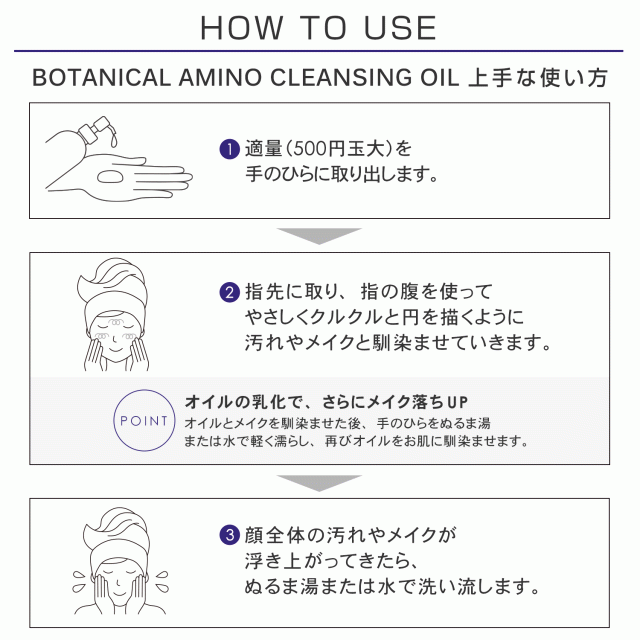 HOW TO USE

BOTANICAL AMINO CLEANSING OIL 上手な使い方

1 適量（500円玉大）を手のひらに取り出します。

2 指先に取り、指の腹を使ってやさしくクルクルと円を描くように汚れやメイクと馴染ませていきます。

POINT

オイルの乳化で、さらにメイク落ちUP

オイルとメイクを馴染ませた後、手のひらをぬるま湯または水で軽く濡らし、再びオイルをお肌に馴染ませます。

3 顔全体の汚れやメイクが浮き上がってきたら、ぬるま湯または水で洗い流します。