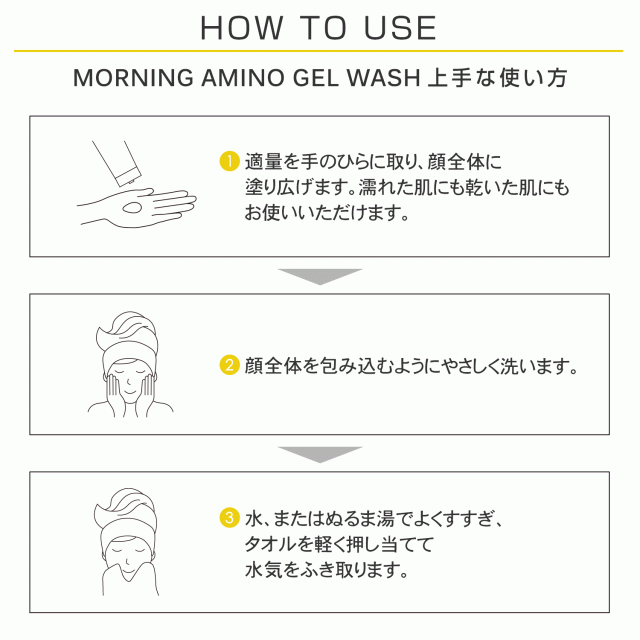 HOW TO USE

MORNING AMINO GEL WASH 上手な使い方

1 適量を手のひらに取り、顔全体に塗り広げます。濡れた肌にも乾いた肌にもお使いいただけます。

2 顔全体を包み込むようにやさしく洗います。

3 水、またはぬるま湯でよくすすぎ、タオルを軽く押し当てて水気をふき取ります。