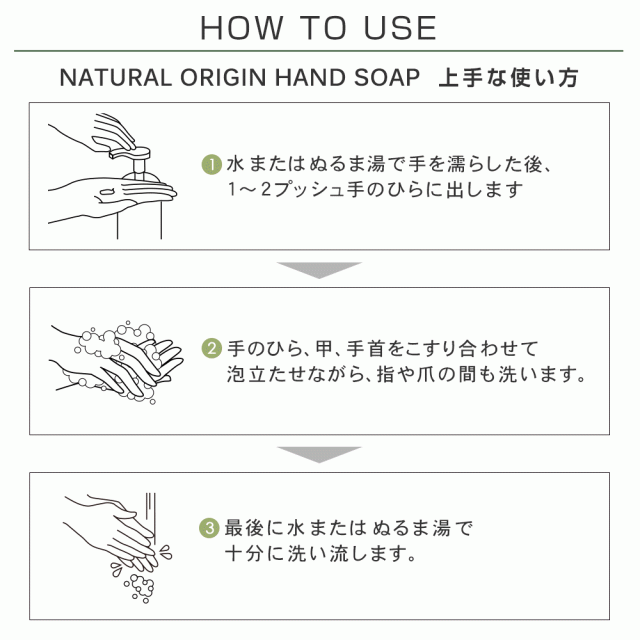 HOW TO USE

NATURAL ORIGIN HAND SOAP 上手な使い方

1 水またはぬるま湯で手を濡らした後、1～2プッシュ手のひらに出します

2 手のひら、甲、手首をこすり合わせて泡立たせながら、指や爪の間も洗います。

3 最後に水またはぬるま湯で十分に洗い流します。