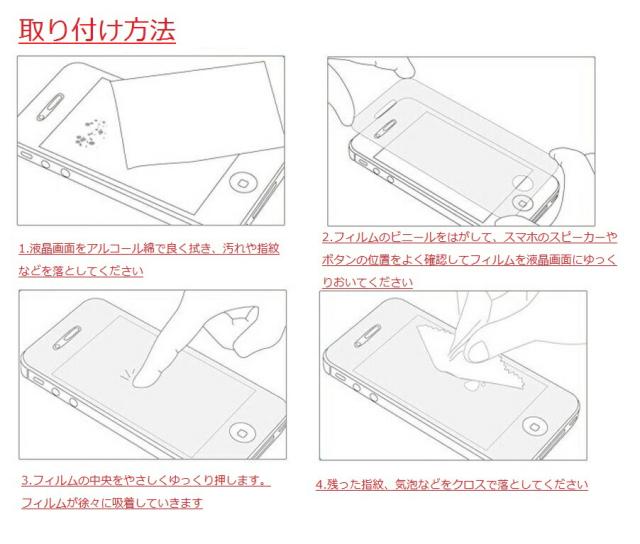 取り付け方法

1.液晶画面をアルコール綿で良く拭き、汚れや指紋などを落としてください

2.フィルムのビニールをはがして、スマホのスピーカーやボタンの位置をよく確認してフィルムを液晶画面にゆっくりおいてください

3.フィルムの中央をやさしくゆっくり押します。フィルムが徐々に吸着していきます

4.残った指紋、気泡などをクロスで落としてください