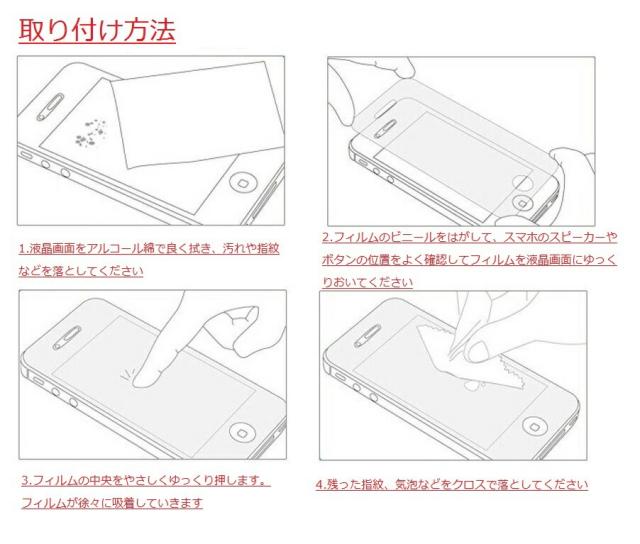 取り付け方法

1.液晶画面をアルコール綿で良く拭き、汚れや指紋などを落としてください

2.フィルムのビニールをはがして、スマホのスピーカーやボタンの位置をよく確認してフィルムを液晶画面にゆっくりおいてください

3.フィルムの中央をやさしくゆっくり押します。フィルムが徐々に吸着していきます

4.残った指紋、気泡などをクロスで落としてください