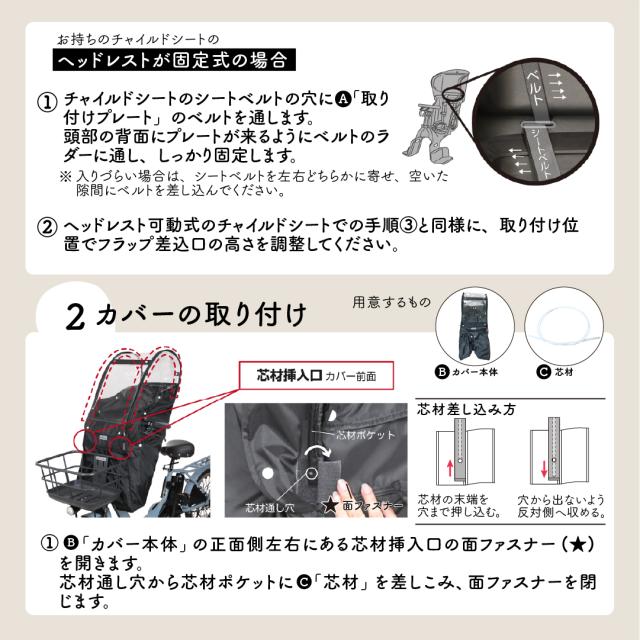 お持ちのチャイルドシートの
ヘッドレストが固定式の場合

① チャイルドシートのシートベルトの穴にⒶ「取り付けプレート」のベルトを通します。
頭部の背面にプレートが来るようにベルトのラダーに通し、しっかり固定します。
※ 入りづらい場合は、シートベルトを左右どちらかに寄せ、空いた隙間にベルトを差し込んでください。

ベルト
シートベルト

② ヘッドレスト可動式のチャイルドシートでの手順③と同様に、取り付け位置でフラップ差込口の高さを調整してください。

2 カバーの取り付け

用意するもの
Ⓑ カバー本体
Ⓒ 芯材

芯材挿入口 カバー前面

芯材ポケット
芯材通し穴
★ 面ファスナー

芯材差し込み方
芯材の末端を穴まで押し込む。
穴から出ないよう反対側へ収める。

① Ⓑ「カバー本体」の正面側左右にある芯材挿入口の面ファスナー（★）を開きます。
芯材通し穴から芯材ポケットにⒸ「芯材」を差しこみ、面ファスナーを閉じます。