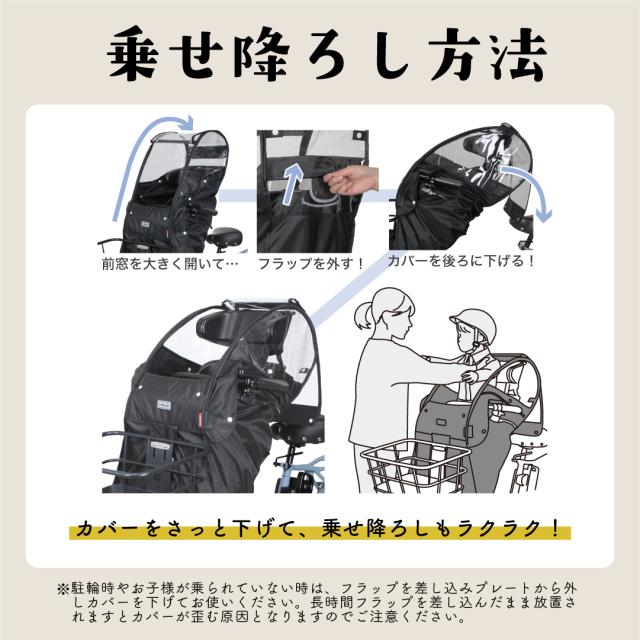 乗せ降ろし方法

前窓を大きく開いて…

フラップを外す！

カバーを後ろに下げる！

カバーをさっと下げて、乗せ降ろしもラクラク！

※駐輪時やお子様が乗られていない時は、フラップを差し込みプレートから外しカバーを下げてお使いください。長時間フラップを差し込んだまま放置されますとカバーが歪む原因となりますのでご注意ください。