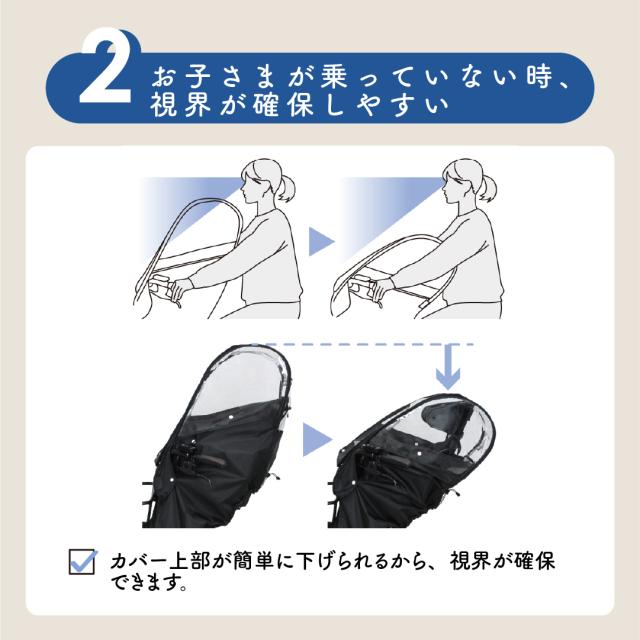 2 お子さまが乗っていない時、視界が確保しやすい

カバー上部が簡単に下げられるから、視界が確保できます。