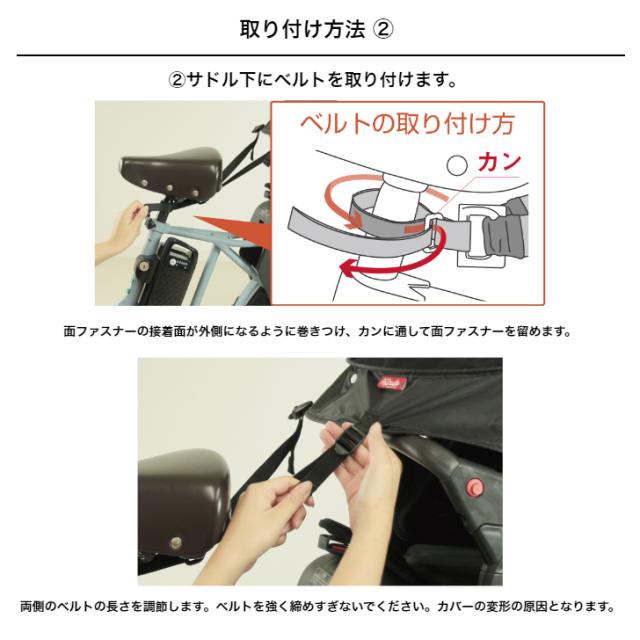 取り付け方法 ②

②サドル下にベルトを取り付けます。

ベルトの取り付け方

カン

面ファスナーの接着面が外側になるように巻きつけ、カンに通して面ファスナーを留めます。

両側のベルトの長さを調節します。ベルトを強く締めすぎないでください。カバーの変形の原因となります。