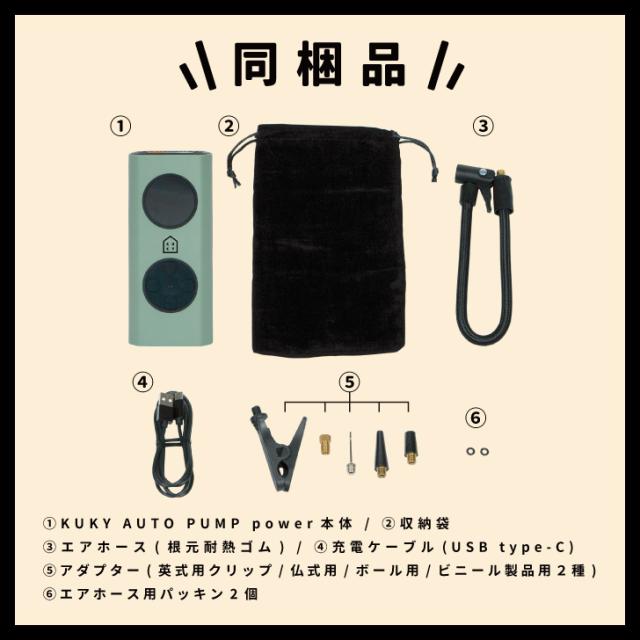 同梱品

①

②

③

④

⑤

⑥

①KUKY AUTO PUMP power本体 / ②収納袋
③エアホース(根元耐熱ゴム) / ④充電ケーブル(USB type-C)
⑤アダプター(英式用クリップ/仏式用/ボール用/ビニール製品用2種)
⑥エアホース用パッキン2個