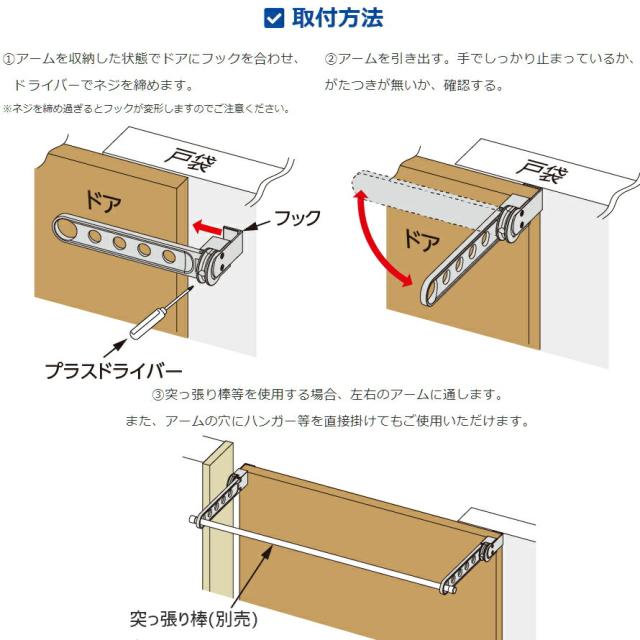 取付方法

①アームを収納した状態でドアにフックを合わせ、ドライバーでネジを締めます。
※ネジを締め過ぎるとフックが変形しますのでご注意ください。

戸袋
ドア
フック
プラスドライバー

②アームを引き出す。手でしっかり止まっているか、がたつきが無いか、確認する。

戸袋
ドア

③突っ張り棒等を使用する場合、左右のアームに通します。
また、アームの穴にハンガー等を直接掛けてもご使用いただけます。

突っ張り棒(別売)