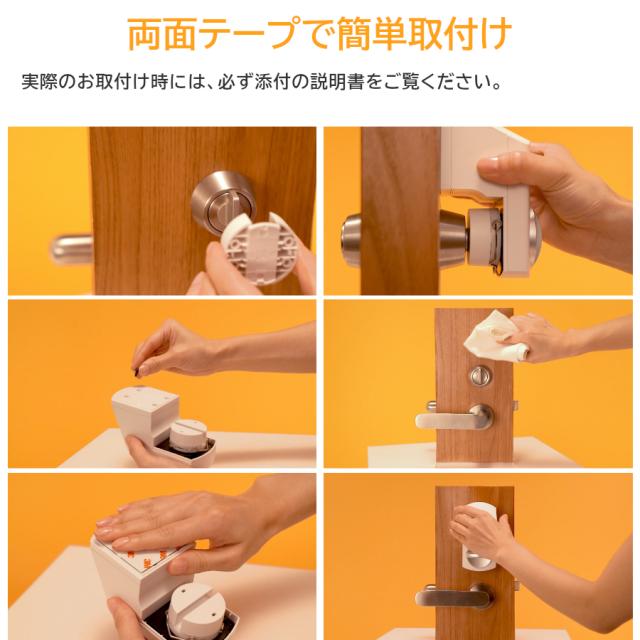 両面テープで簡単取付け

実際のお取付け時には、必ず添付の説明書をご覧ください。