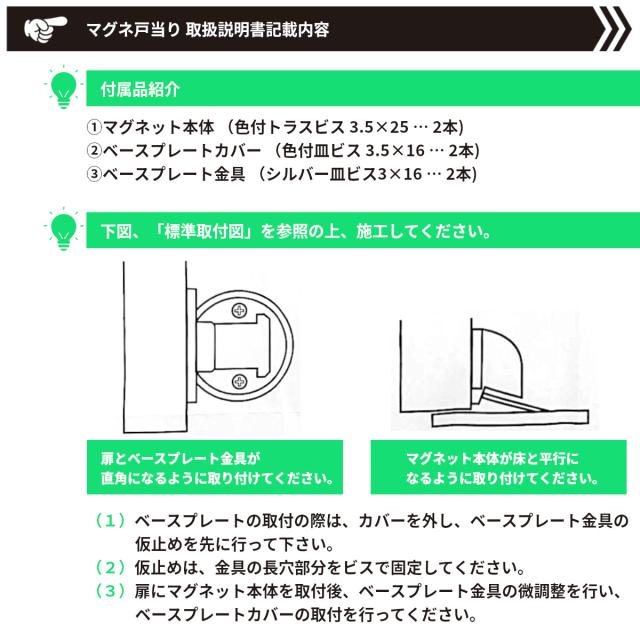 マグネ戸当り 取扱説明書記載内容

付属品紹介

①マグネット本体 （色付トラスビス 3.5×25 … 2本）
②ベースプレートカバー （色付皿ビス 3.5×16 … 2本）
③ベースプレート金具 （シルバー皿ビス3×16 … 2本）

下図、「標準取付図」を参照の上、施工してください。

扉とベースプレート金具が直角になるように取り付けてください。

マグネット本体が床と平行になるように取り付けてください。

（１）ベースプレートの取付の際は、カバーを外し、ベースプレート金具の仮止めを先に行って下さい。
（２）仮止めは、金具の長穴部分をビスで固定してください。
（３）扉にマグネット本体を取付後、ベースプレート金具の微調整を行い、ベースプレートカバーの取付を行ってください。