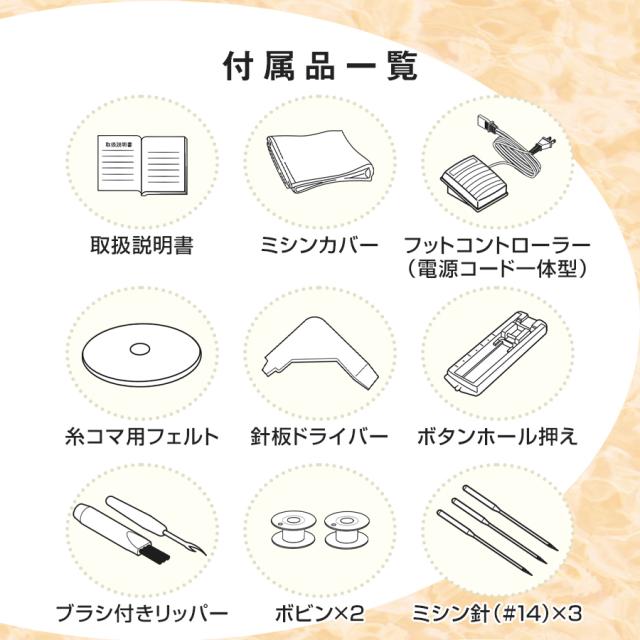 付属品一覧

取扱説明書

取扱説明書

ミシンカバー

フットコントローラー
（電源コード一体型）

糸コマ用フェルト

針板ドライバー

ボタンホール押え

ブラシ付きリッパー

ボビン×2

ミシン針（#14）×3