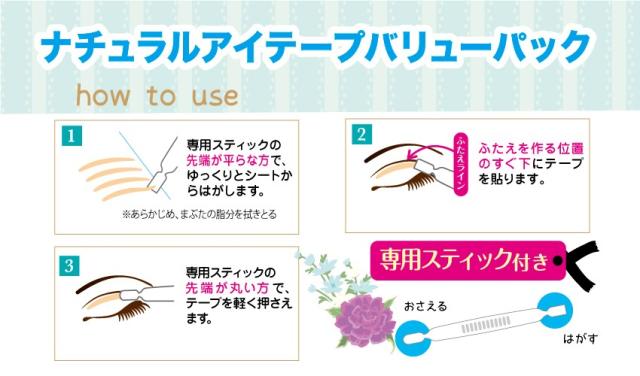 ナチュラルアイテープバリューパック

how to use

1
専用スティックの先端が平らな方で、ゆっくりとシートからはがします。

※あらかじめ、まぶたの脂分を拭きとる

2
ふたえライン
ふたえを作る位置のすぐ下にテープを貼ります。

3
専用スティックの先端が丸い方で、テープを軽く押さえます。

専用スティック付き

おさえる

はがす