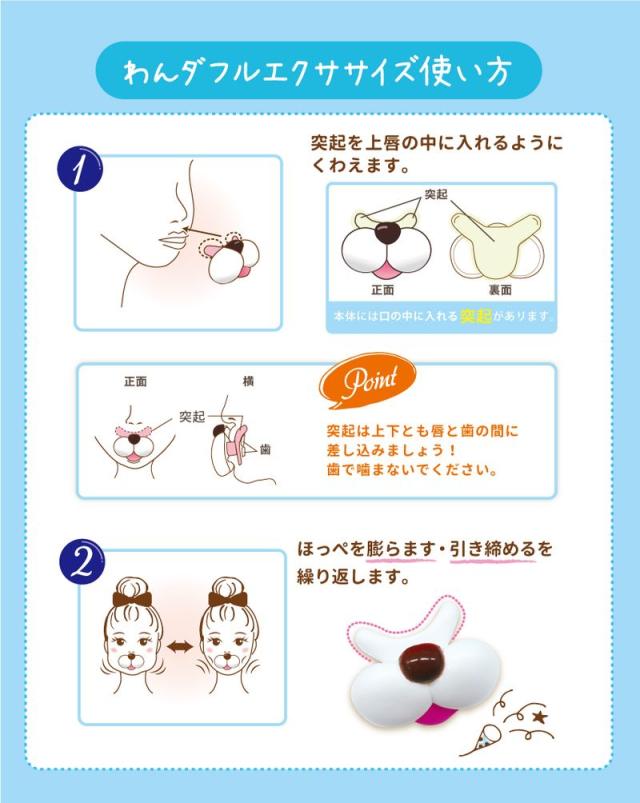 わんダフルエクササイズ使い方

1

突起を上唇の中に入れるようにくわえます。

突起

正面

裏面

本体には口の中に入れる突起があります。

正面

横

突起

歯

Point

突起は上下とも唇と歯の間に差し込みましょう！
歯で噛まないでください。

2

ほっぺを膨らます・引き締めるを繰り返します。