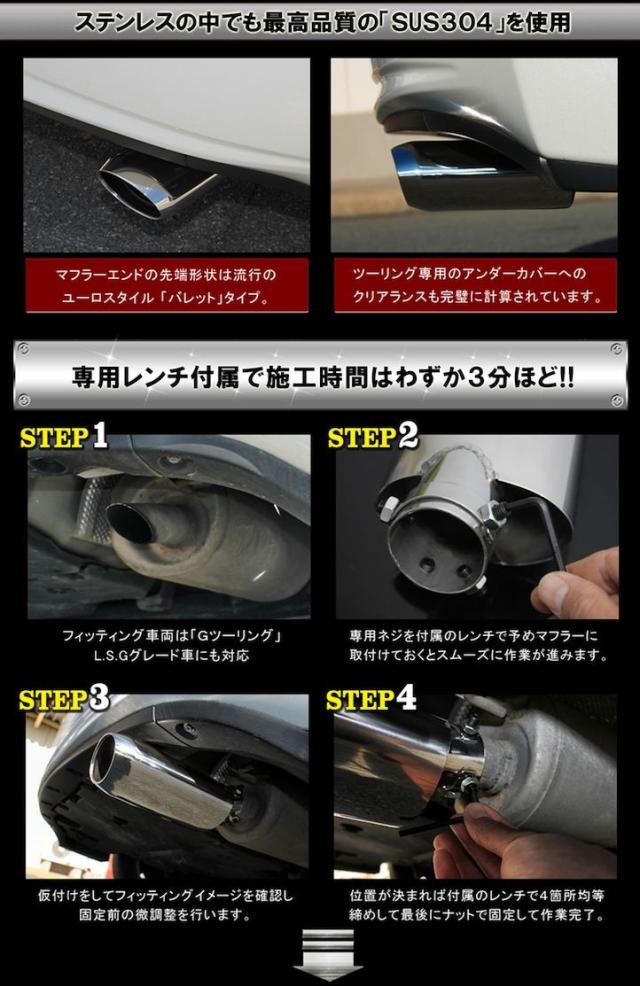 ステンレスの中でも最高品質の「SUS304」を使用

マフラーエンドの先端形状は流行のユーロスタイル「バレット」タイプ。

ツーリング専用のアンダーカバーへのクリアランスも完璧に計算されています。

専用レンチ付属で施工時間はわずか3分ほど!!

STEP1

フィッティング車両は「Gツーリング」L.S.Gグレード車にも対応

STEP2

専用ネジを付属のレンチで予めマフラーに取付けておくとスムーズに作業が進みます。

STEP3

仮付けをしてフィッティングイメージを確認し固定前の微調整を行います。

STEP4

位置が決まれば付属のレンチで4箇所均等締めして最後にナットで固定して作業完了。