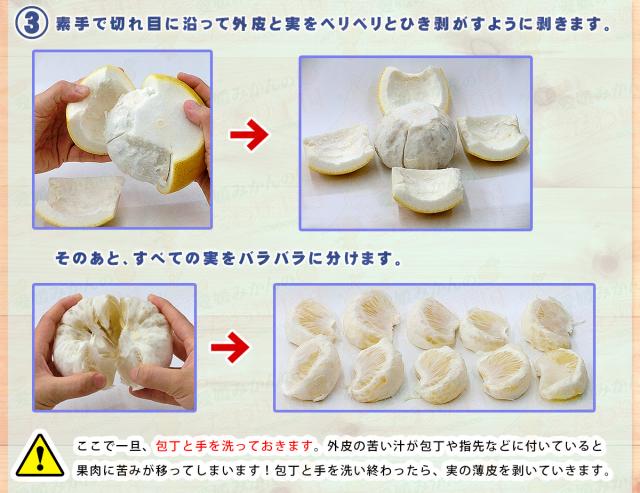 ③ 素手で切れ目に沿って外皮と実をベリベリとひき剥がすように剥きます。

そのあと、すべての実をバラバラに分けます。

ここで一旦、包丁と手を洗っておきます。外皮の苦い汁が包丁や指先などに付いていると果肉に苦みが移ってしまいます！包丁と手を洗い終わったら、実の薄皮を剥いていきます。