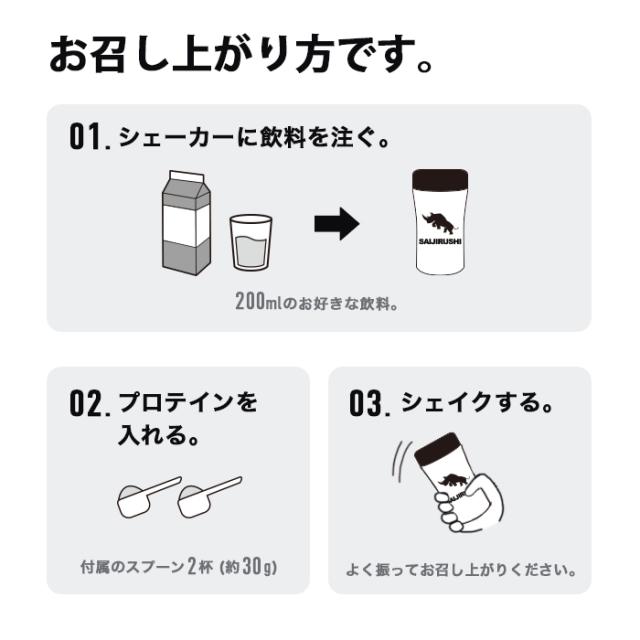 お召し上がり方です。

01. シェーカーに飲料を注ぐ。

SAIJIRUSHI

200mlのお好きな飲料。

02. プロテインを入れる。

付属のスプーン2杯（約30g）

03. シェイクする。

SAIJIRUSHI

よく振ってお召し上がりください。