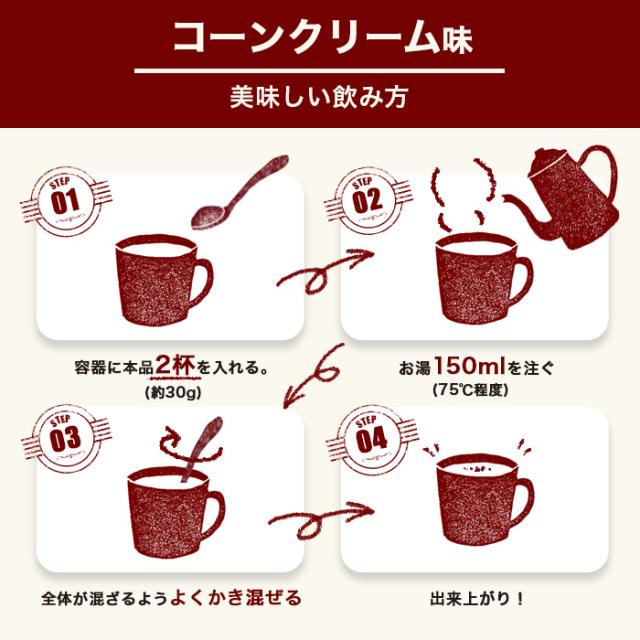 コーンクリーム味

美味しい飲み方

STEP 01

容器に本品2杯を入れる。
(約30g)

STEP 02

お湯150mlを注ぐ
(75℃程度)

STEP 03

全体が混ざるようよくかき混ぜる

STEP 04

出来上がり！