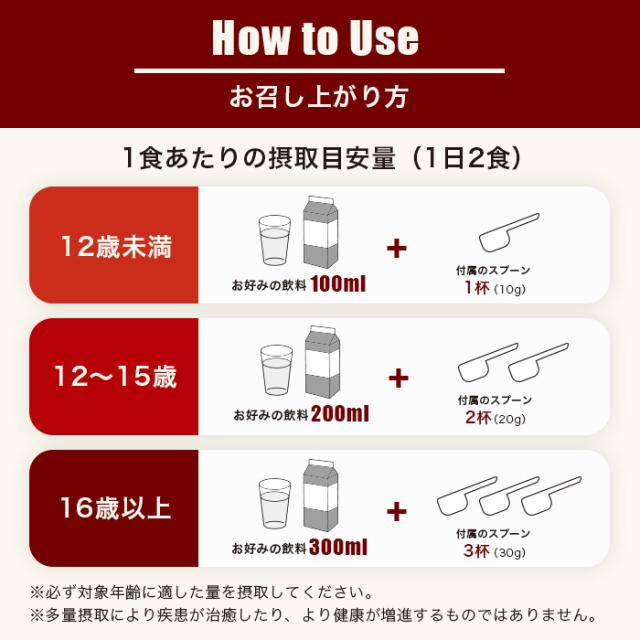 How to Use

お召し上がり方

1食あたりの摂取目安量（1日2食）

12歳未満
お好みの飲料 100ml
+
付属のスプーン
1杯（10g）

12〜15歳
お好みの飲料 200ml
+
付属のスプーン
2杯（20g）

16歳以上
お好みの飲料 300ml
+
付属のスプーン
3杯（30g）

※必ず対象年齢に適した量を摂取してください。
※多量摂取により疾患が治癒したり、より健康が増進するものではありません。