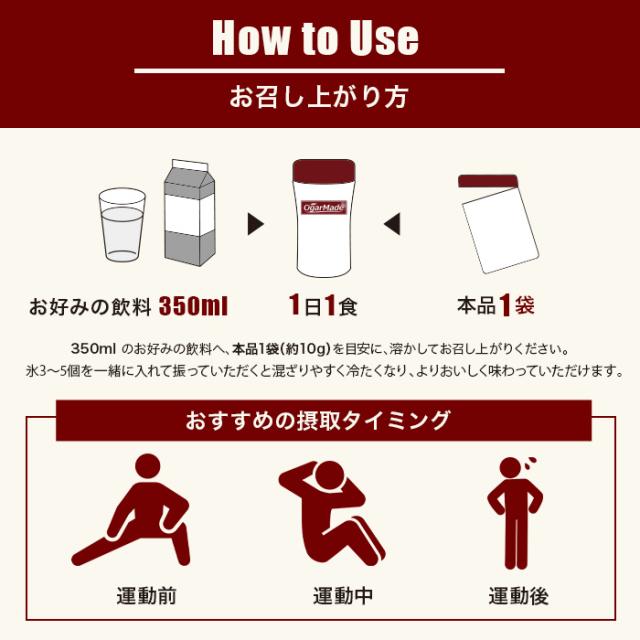 How to Use

お召し上がり方

OgarMade

お好みの飲料 350ml

1日1食

本品1袋

350ml のお好みの飲料へ、本品1袋(約10g)を目安に、溶かしてお召し上がりください。
氷3～5個を一緒に入れて振っていただくと混ざりやすく冷たくなり、よりおいしく味わっていただけます。

おすすめの摂取タイミング

運動前

運動中

運動後