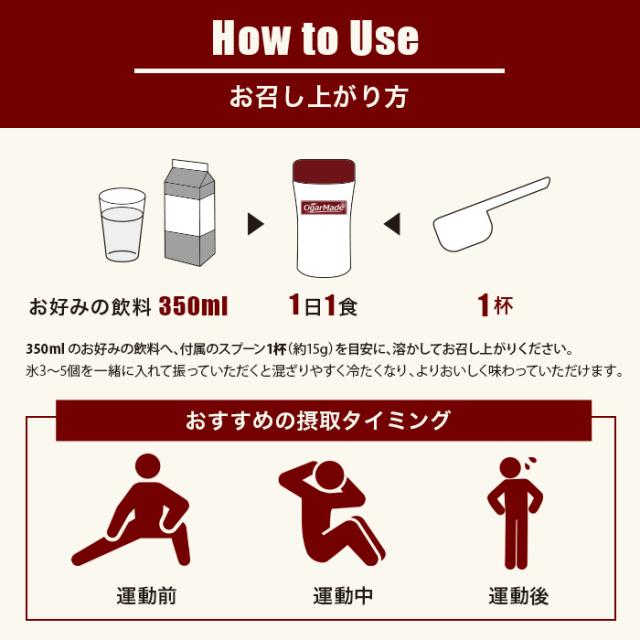 How to Use

お召し上がり方

OgarMade

お好みの飲料 350ml

1日1食

1杯

350ml のお好みの飲料へ、付属のスプーン1杯（約15g）を目安に、溶かしてお召し上がりください。
氷3〜5個を一緒に入れて振っていただくと混ざりやすく冷たくなり、よりおいしく味わっていただけます。

おすすめの摂取タイミング

運動前

運動中

運動後