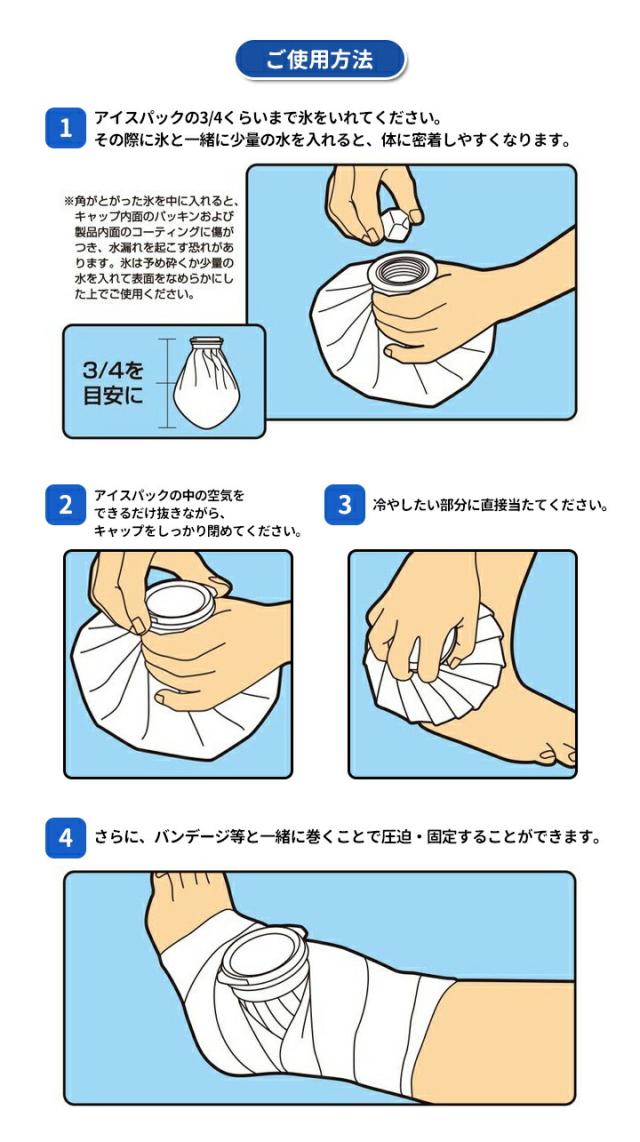 ご使用方法

1 アイスパックの3/4くらいまで氷をいれてください。
その際に氷と一緒に少量の水を入れると、体に密着しやすくなります。

※角がとがった氷を中に入れると、キャップ内面のパッキンおよび製品内面のコーティングに傷がつき、水漏れを起こす恐れがあります。氷は予め砕くか少量の水を入れて表面をなめらかにした上でご使用ください。

3/4を目安に

2 アイスパックの中の空気をできるだけ抜きながら、キャップをしっかり閉めてください。

3 冷やしたい部分に直接当たてください。

4 さらに、バンデージ等と一緒に巻くことで圧迫・固定することができます。