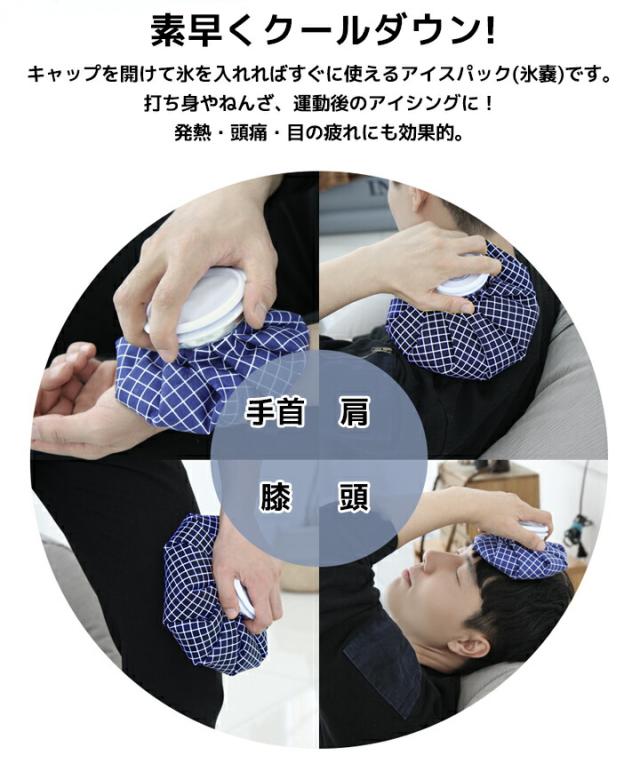 素早くクールダウン!

キャップを開けて氷を入れればすぐに使えるアイスパック(氷嚢)です。
打ち身やねんざ、運動後のアイシングに！
発熱・頭痛・目の疲れにも効果的。

手首

肩

膝

頭