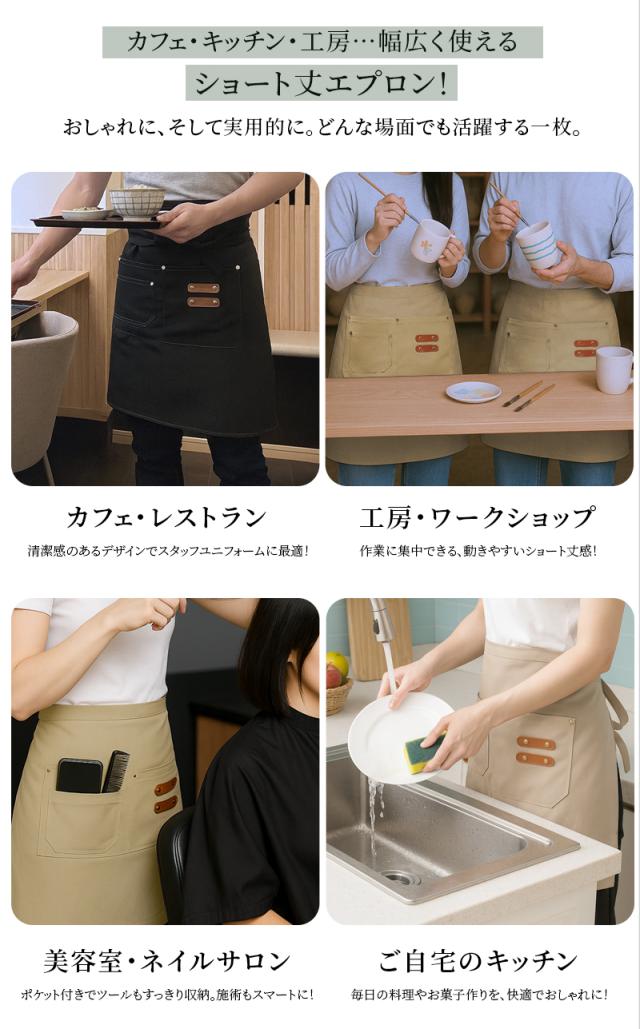 カフェ・キッチン・工房…幅広く使える
ショート丈エプロン!

おしゃれに、そして実用的に。どんな場面でも活躍する一枚。

カフェ・レストラン

清潔感のあるデザインでスタッフユニフォームに最適!

工房・ワークショップ

作業に集中できる、動きやすいショート丈感!

美容室・ネイルサロン

ポケット付きでツールもすっきり収納。施術もスマートに!

ご自宅のキッチン

毎日の料理やお菓子作りを、快適でおしゃれに!