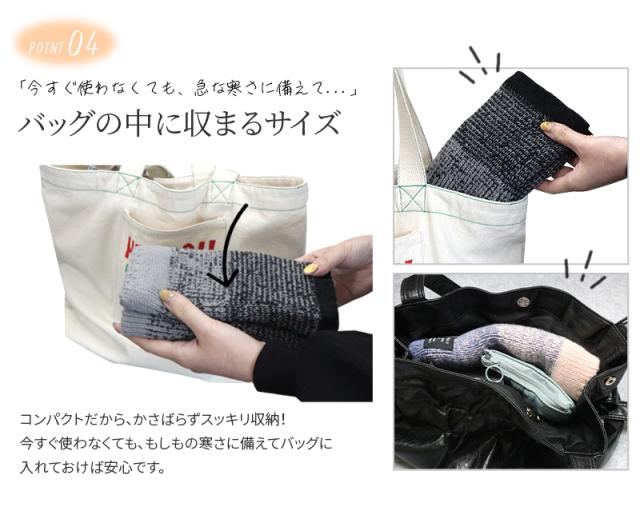 POINT 04

「今すぐ使わなくても、急な寒さに備えて...」
バッグの中に収まるサイズ

コンパクトだから、かさばらずスッキリ収納!
今すぐ使わなくても、もしもの寒さに備えてバッグに入れておけば安心です。