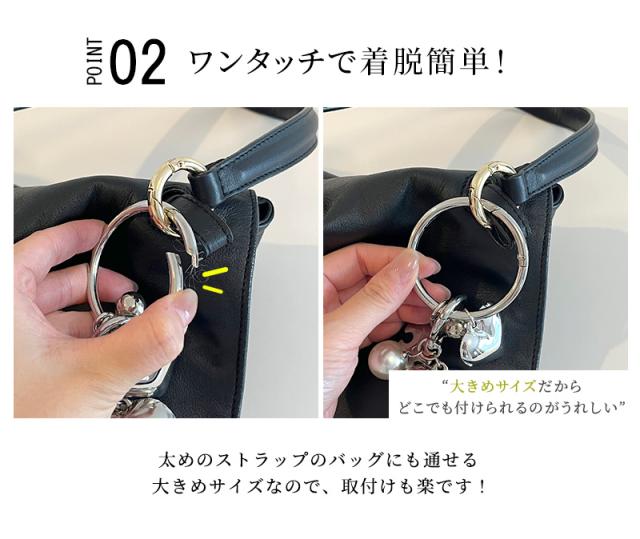 POINT 02 ワンタッチで着脱簡単！

“大きめサイズだから
どこでも付けられるのがうれしい”

太めのストラップのバッグにも通せる
大きめサイズなので、取付けも楽です！