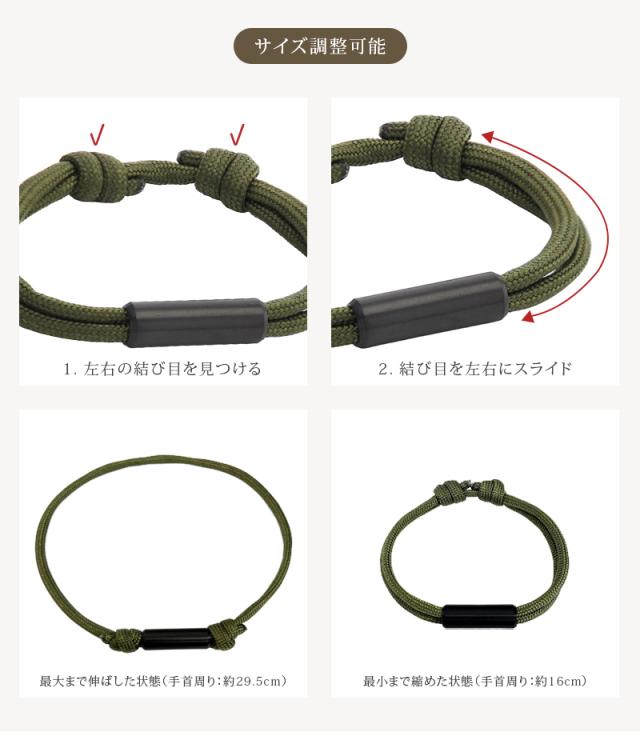 サイズ調整可能

1. 左右の結び目を見つける

2. 結び目を左右にスライド

最大まで伸ばした状態（手首周り：約29.5cm）

最小まで縮めた状態（手首周り：約16cm）