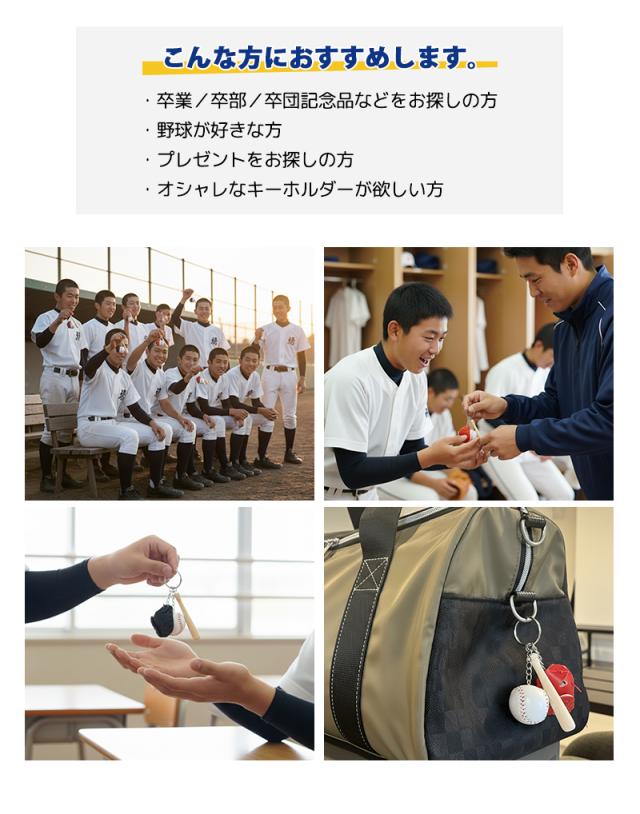 こんな方におすすめします。

・卒業／卒部／卒団記念品などをお探しの方
・野球が好きな方
・プレゼントをお探しの方
・オシャレなキーホルダーが欲しい方