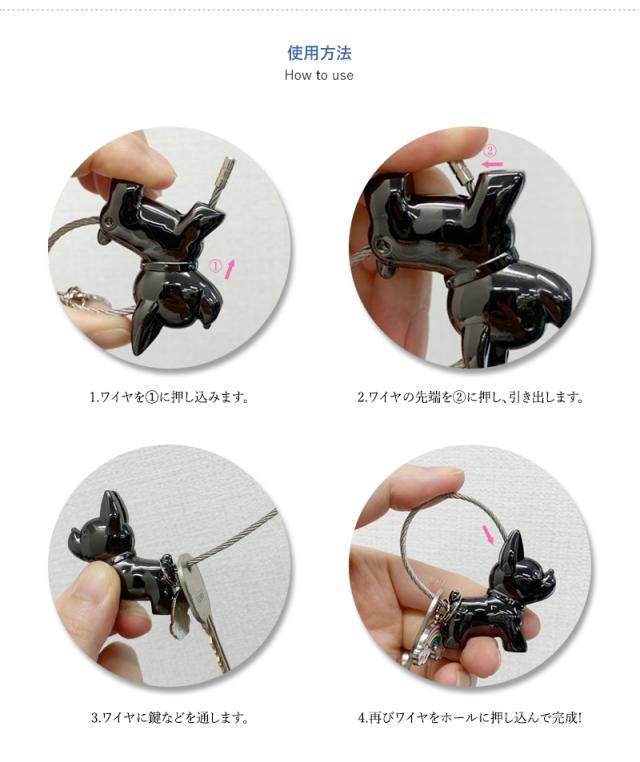 使用方法
How to use

①

②

1.ワイヤを①に押し込みます。

2.ワイヤの先端を②に押し、引き出します。

3.ワイヤに鍵などを通します。

4.再びワイヤをホールに押し込んで完成!