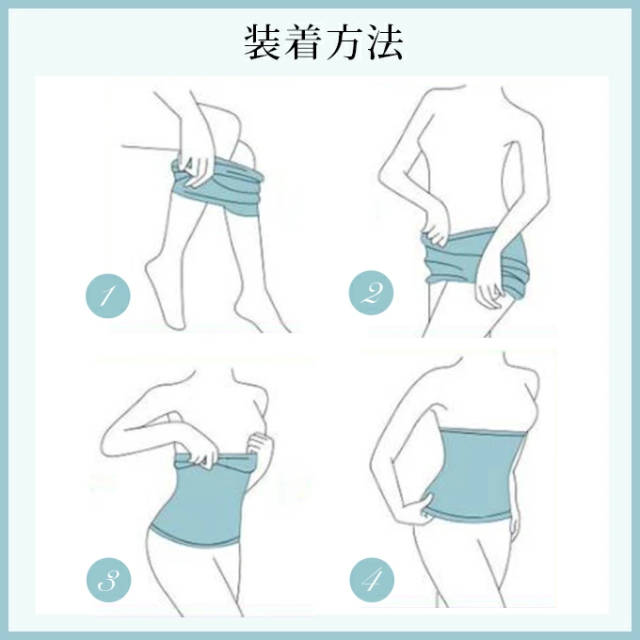 装着方法

1

2

3

4