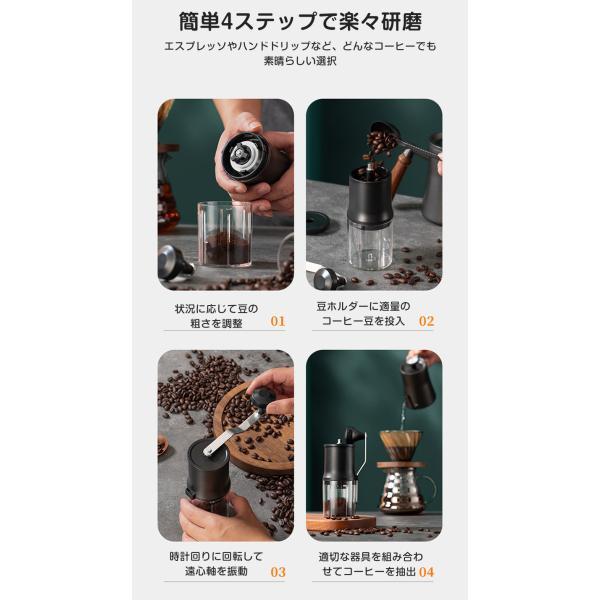 簡単4ステップで楽々研磨

エスプレッソやハンドドリップなど、どんなコーヒーでも素晴らしい選択

状況に応じて豆の粗さを調整 01

豆ホルダーに適量のコーヒー豆を投入 02

時計回りに回転して遠心軸を振動 03

適切な器具を組み合わせてコーヒーを抽出 04